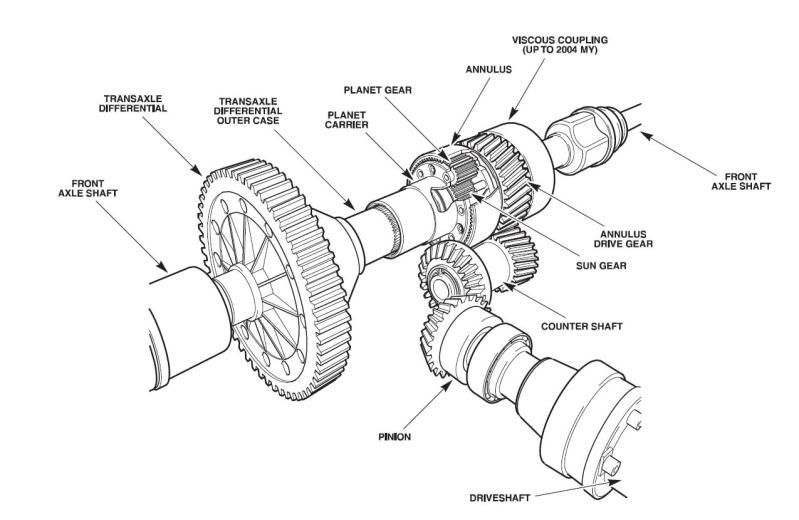 VISCOUS COUPLING (UP TO 2004 MY)

ANNULUS

PLANET GEAR

TRANSAXLE DIFFERENTIAL

TRANSAXLE DIFFERENTIAL OUTER CASE

PLANET CARRIER

FRONT AXLE SHAFT

FRONT AXLE SHAFT

ANNULUS DRIVE GEAR

SUN GEAR

COUNTER SHAFT

PINION

DRIVESHAFT